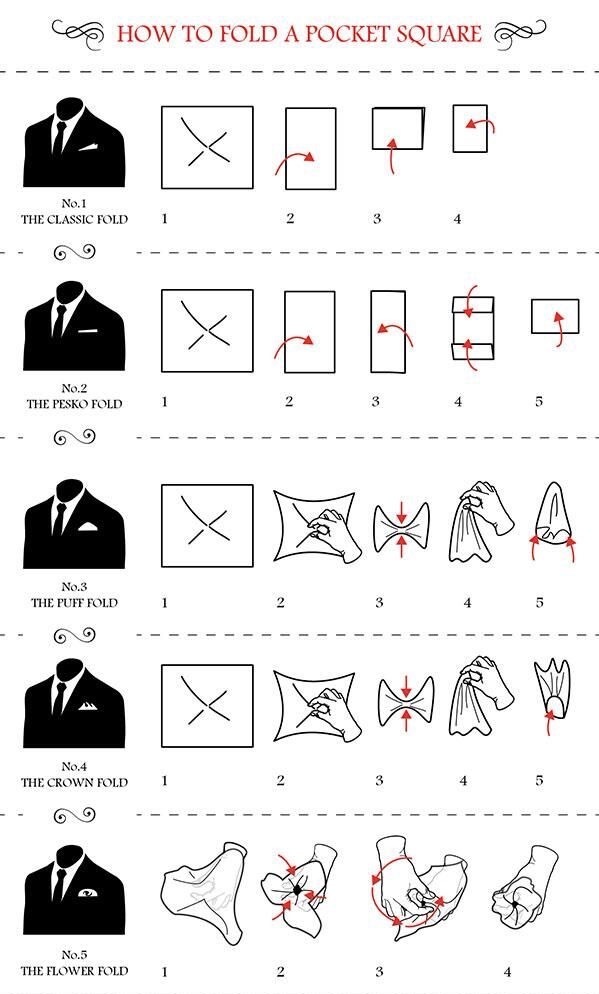 HOW TO FOLD A POCKET SQUARE

No.1
THE CLASSIC FOLD

1 2 3 4

No.2
THE PESKO FOLD

1 2 3 4 5

No.3
THE PUFF FOLD

1 2 3 4 5

No.4
THE CROWN FOLD

1 2 3 4 5

No.5
THE FLOWER FOLD

1 2 3 4